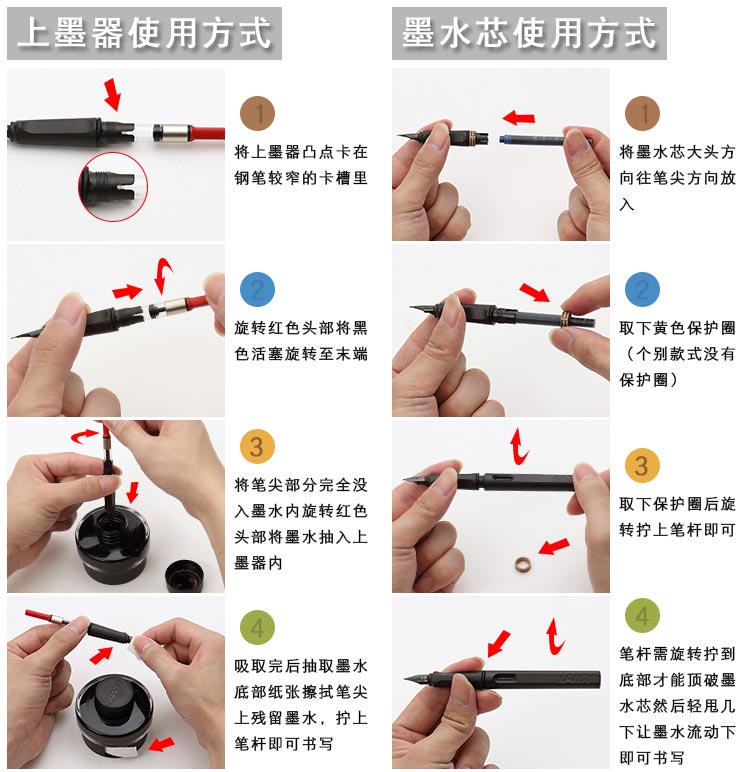 上墨器使用方式

1
将上墨器凸点卡在钢笔较窄的卡槽里

2
旋转红色头部将黑色活塞旋转至末端

3
将笔尖部分完全没入墨水内旋转红色头部将墨水抽入上墨器内

4
吸取完后抽取墨水底部纸张擦拭笔尖上残留墨水，拧上笔杆即可书写

墨水芯使用方式

1
将墨水芯大头方向往笔尖方向放入

2
取下黄色保护圈（个别款式没有保护圈）

3
取下保护圈后旋转拧上笔杆即可

4
笔杆需旋转拧到底部才能顶破墨水芯然后轻甩几下让墨水流动下即可书写